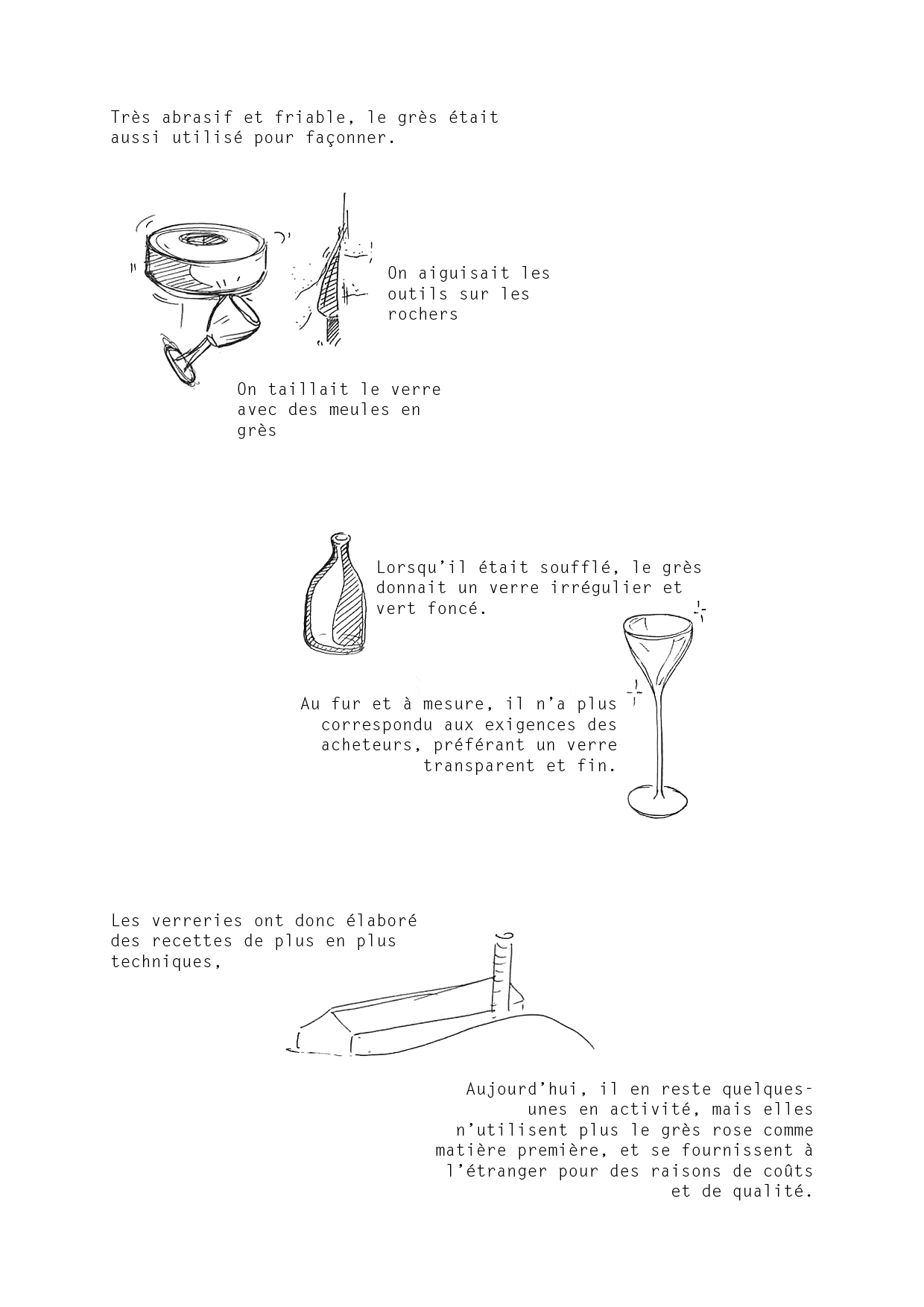 Très abrasif et friable, le grès était aussi utilisé pour façonner.

On aiguisait les outils sur les rochers

On taillait le verre avec des meules en grès

Lorsqu'il était soufflé, le grès donnait un verre irrégulier et vert foncé.

Au fur et à mesure, il n'a plus correspondu aux exigences des acheteurs, préférant un verre transparent et fin.

Les verreries ont donc élaboré des recettes de plus en plus techniques,

Aujourd'hui, il en reste quelques-unes en activité, mais elles n'utilisent plus le grès rose comme matière première, et se fournissent à l'étranger pour des raisons de coûts et de qualité.