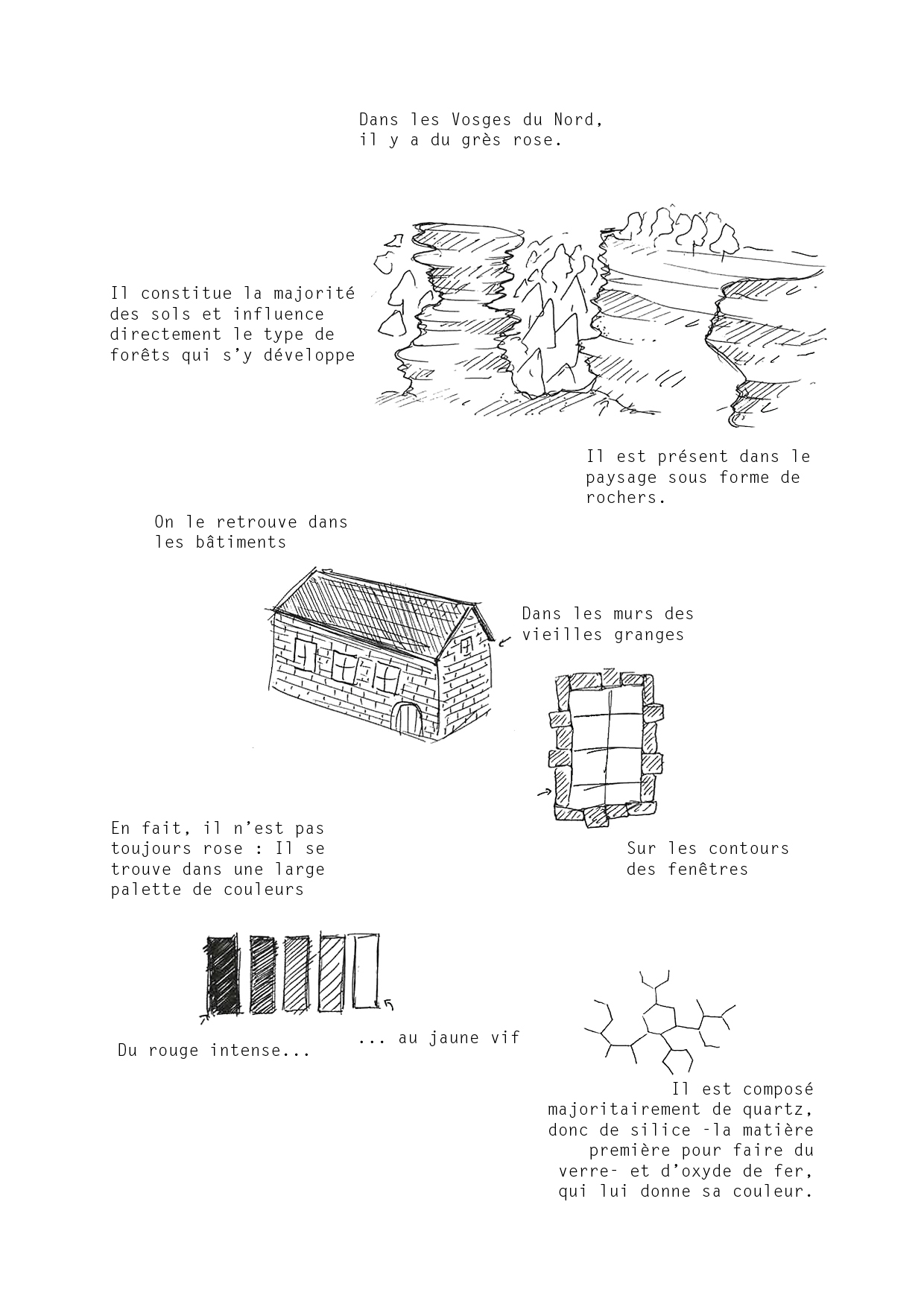 Dans les Vosges du Nord, il y a du grès rose.

Il constitue la majorité des sols et influence directement le type de forêts qui s'y développe

Il est présent dans le paysage sous forme de rochers.

On le retrouve dans les bâtiments

Dans les murs des vieilles granges

Sur les contours des fenêtres

En fait, il n'est pas toujours rose : Il se trouve dans une large palette de couleurs

Du rouge intense...

... au jaune vif

Il est composé majoritairement de quartz, donc de silice -la matière première pour faire du verre- et d'oxyde de fer, qui lui donne sa couleur.